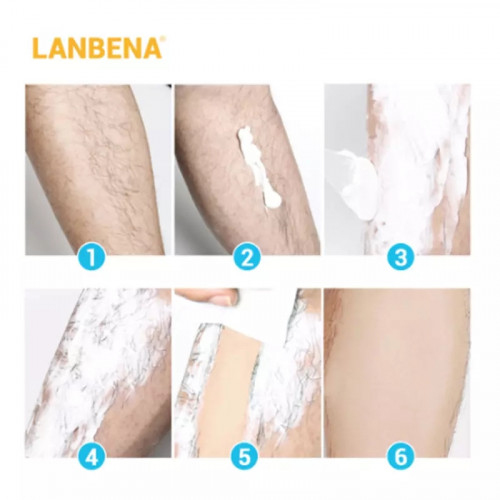 LANBENA®

1

2

3

4

5

6