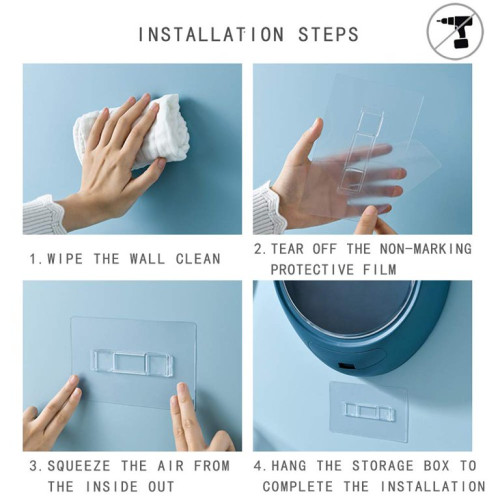 INSTALLATION STEPS

1. WIPE THE WALL CLEAN

2. TEAR OFF THE NON-MARKING PROTECTIVE FILM

3. SQUEEZE THE AIR FROM THE INSIDE OUT

4. HANG THE STORAGE BOX TO COMPLETE THE INSTALLATION