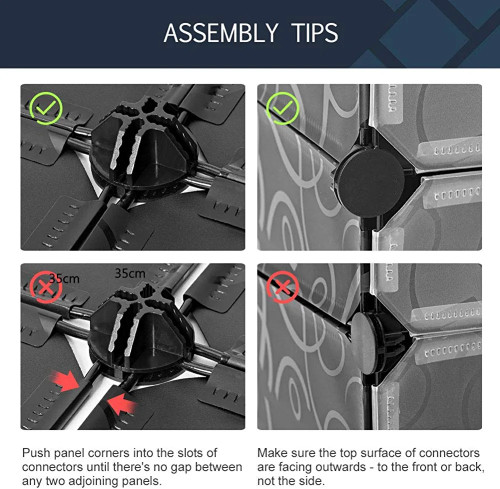 ASSEMBLY TIPS

35cm

35cm

Push panel corners into the slots of connectors until there's no gap between any two adjoining panels.

Make sure the top surface of connectors are facing outwards - to the front or back, not the side.